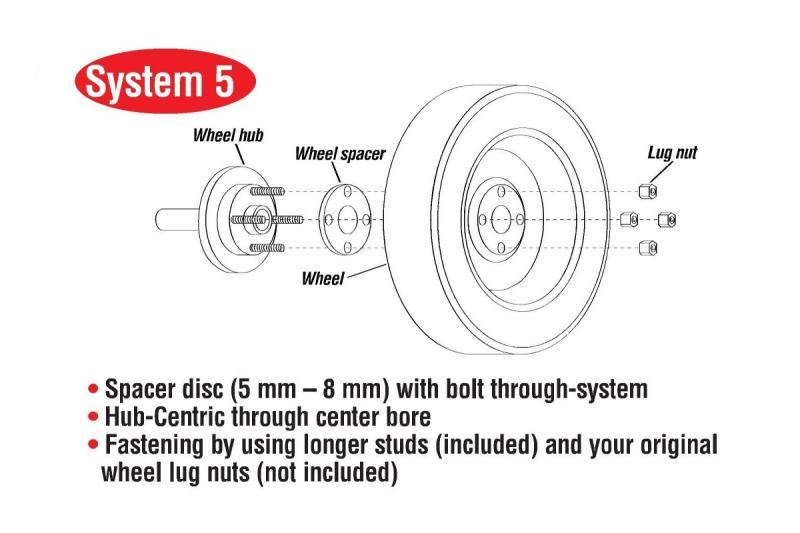 System 5

Wheel hub

Wheel spacer

Lug nut

Wheel

• Spacer disc (5 mm – 8 mm) with bolt through-system
• Hub-Centric through center bore
• Fastening by using longer studs (included) and your original wheel lug nuts (not included)