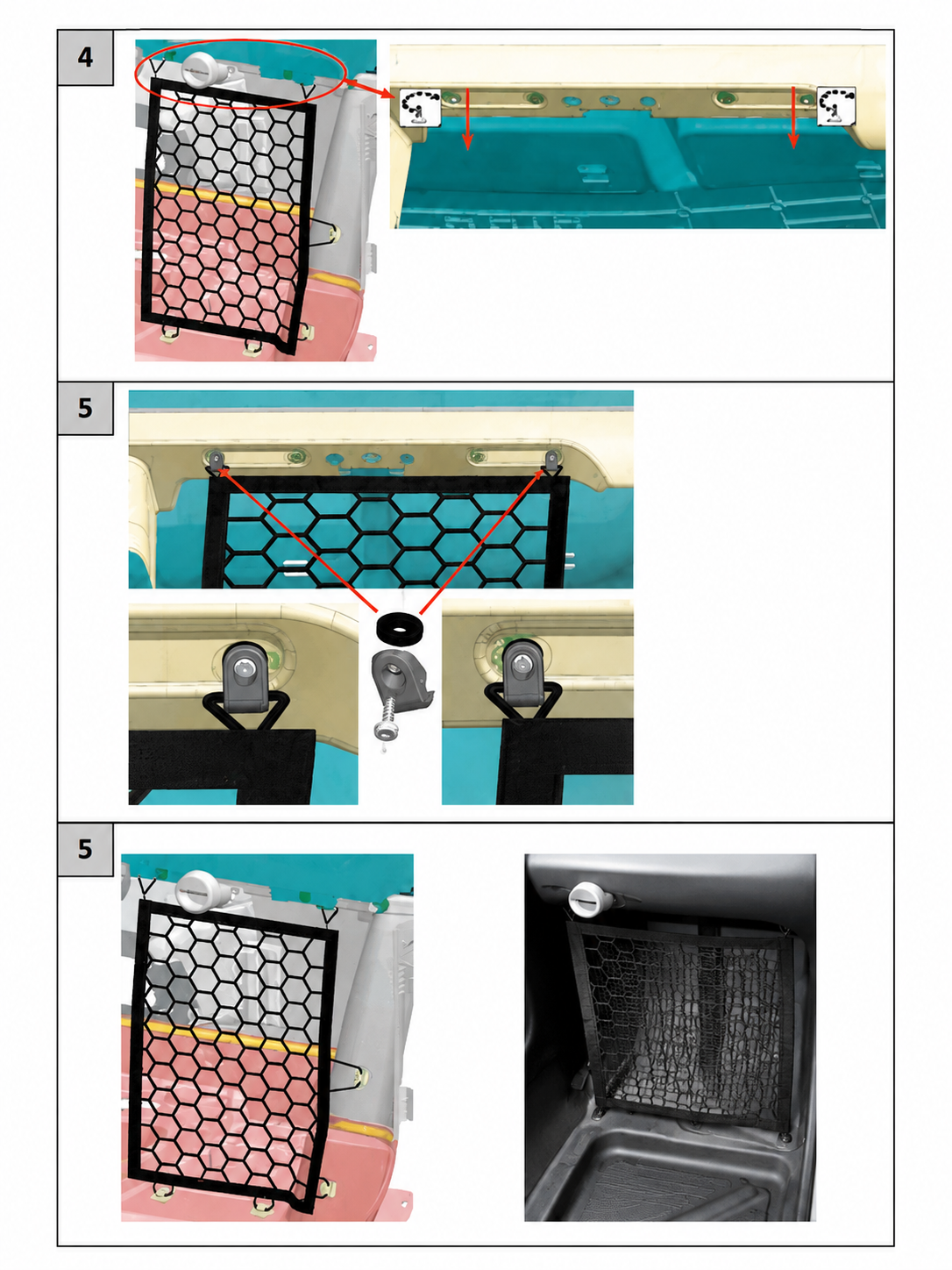 4

5

5